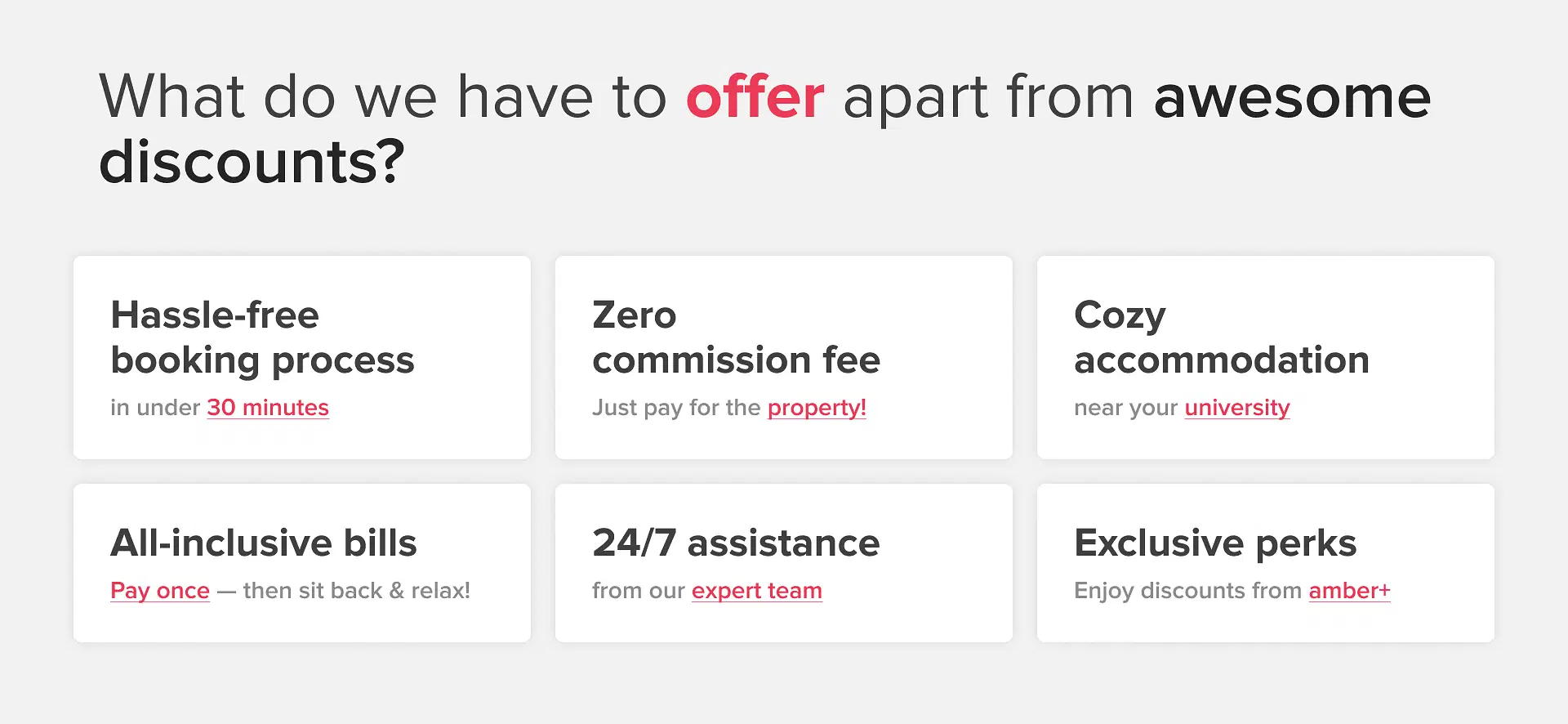 What do we have to offer apart from awesome discounts?

Hassle-free booking process
in under 30 minutes

Zero commission fee
Just pay for the property!

Cozy accommodation
near your university

All-inclusive bills
Pay once — then sit back & relax!

24/7 assistance
from our expert team

Exclusive perks
Enjoy discounts from amber+